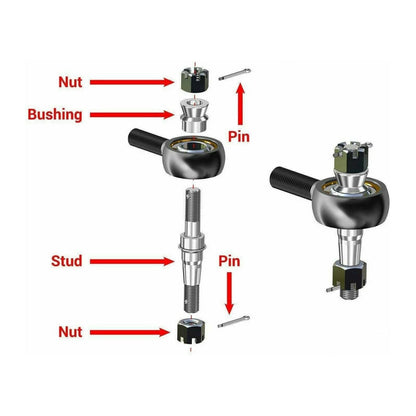 Nut
Bushing
Pin
Stud
Pin
Nut