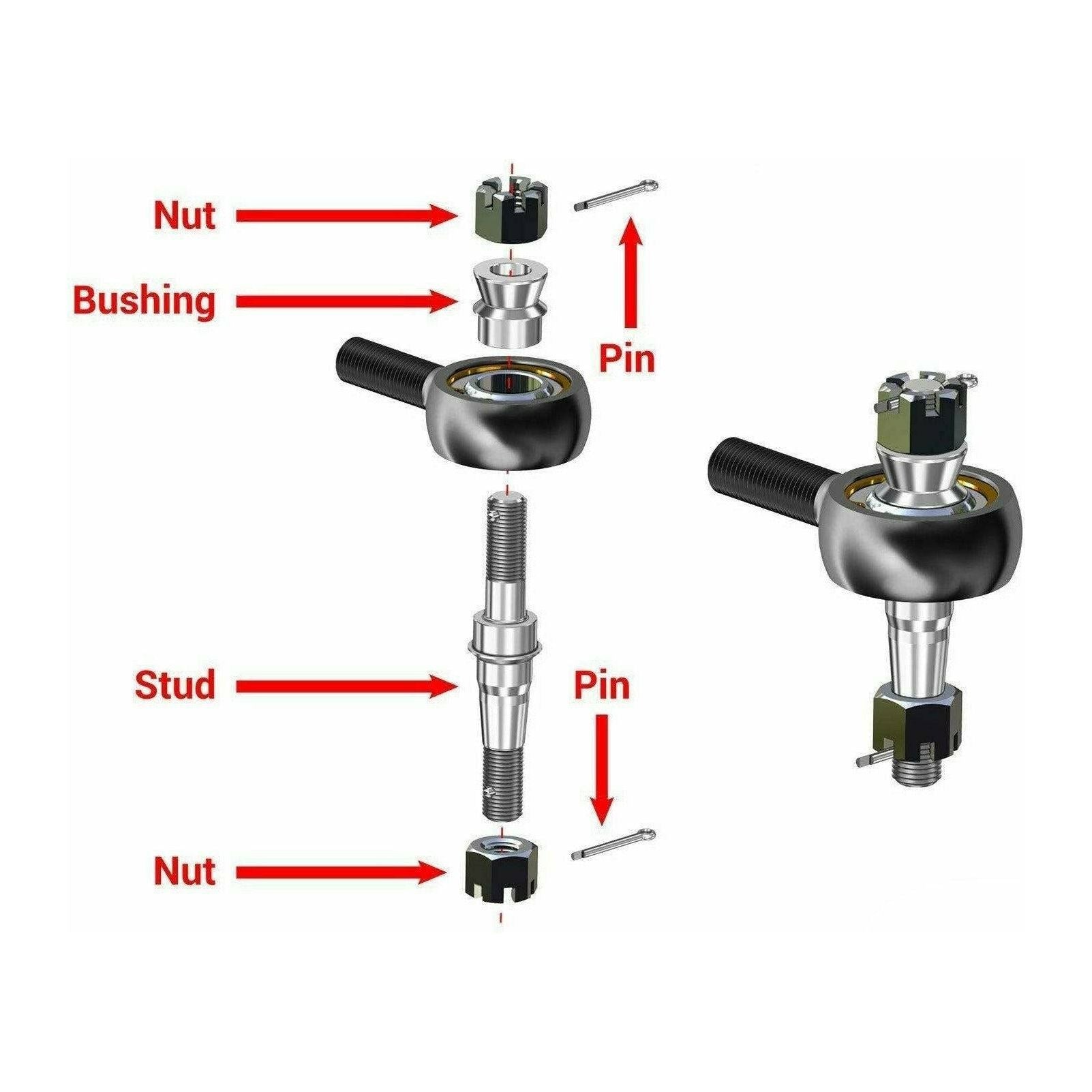 Nut

Bushing

Pin

Stud

Pin

Nut