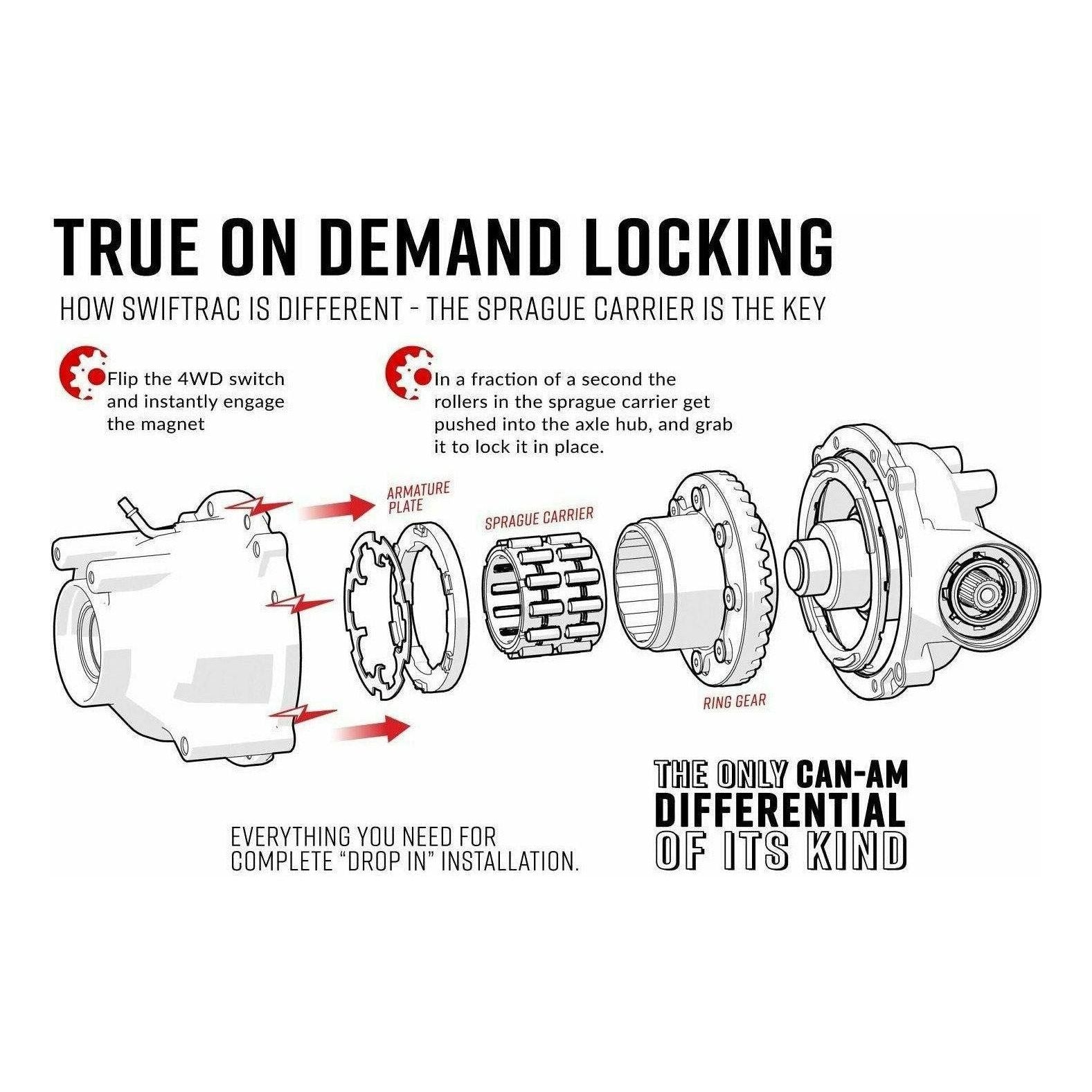 TRUE ON DEMAND LOCKING

HOW SWIFTRAC IS DIFFERENT - THE SPRAGUE CARRIER IS THE KEY

Flip the 4WD switch and instantly engage the magnet

In a fraction of a second the rollers in the sprague carrier get pushed into the axle hub, and grab it to lock it in place.

ARMATURE PLATE

SPRAGUE CARRIER

RING GEAR

EVERYTHING YOU NEED FOR COMPLETE "DROP IN" INSTALLATION.

THE ONLY CAN-AM DIFFERENTIAL OF ITS KIND