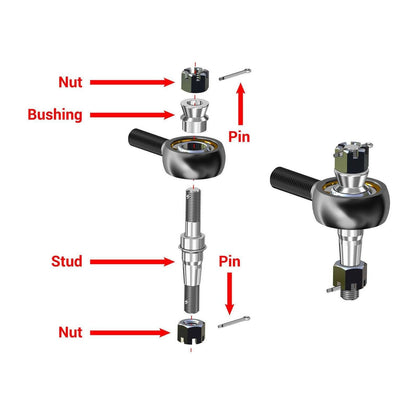 Nut
Bushing
Pin
Stud
Pin
Nut