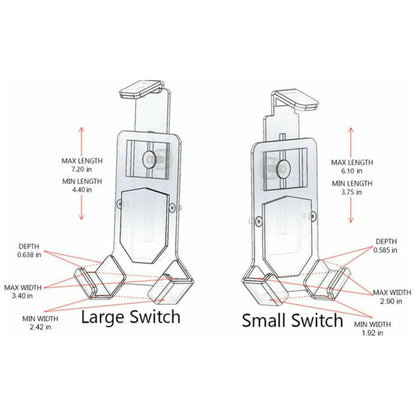 MAX LENGTH
7.20 in

MIN LENGTH
4.40 in

DEPTH
0.638 in

MAX WIDTH
3.40 in

MIN WIDTH
2.42 in

Large Switch

MAX LENGTH
6.10 in

MIN LENGTH
3.75 in

DEPTH
0.585 in

MAX WIDTH
2.90 in

MIN WIDTH
1.92 in

Small Switch