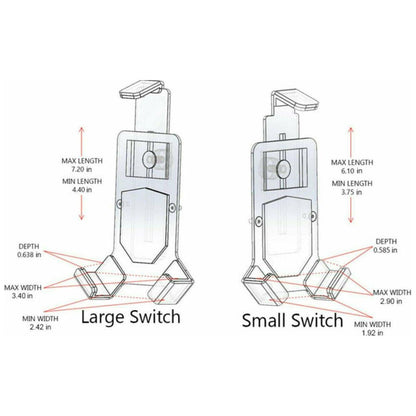 MAX LENGTH
7.20 in
MIN LENGTH
4.40 in

DEPTH
0.638 in

MAX WIDTH
3.40 in

MIN WIDTH
2.42 in

Large Switch

MAX LENGTH
6.10 in
MIN LENGTH
3.75 in

DEPTH
0.585 in

MAX WIDTH
2.90 in

MIN WIDTH
1.92 in

Small Switch