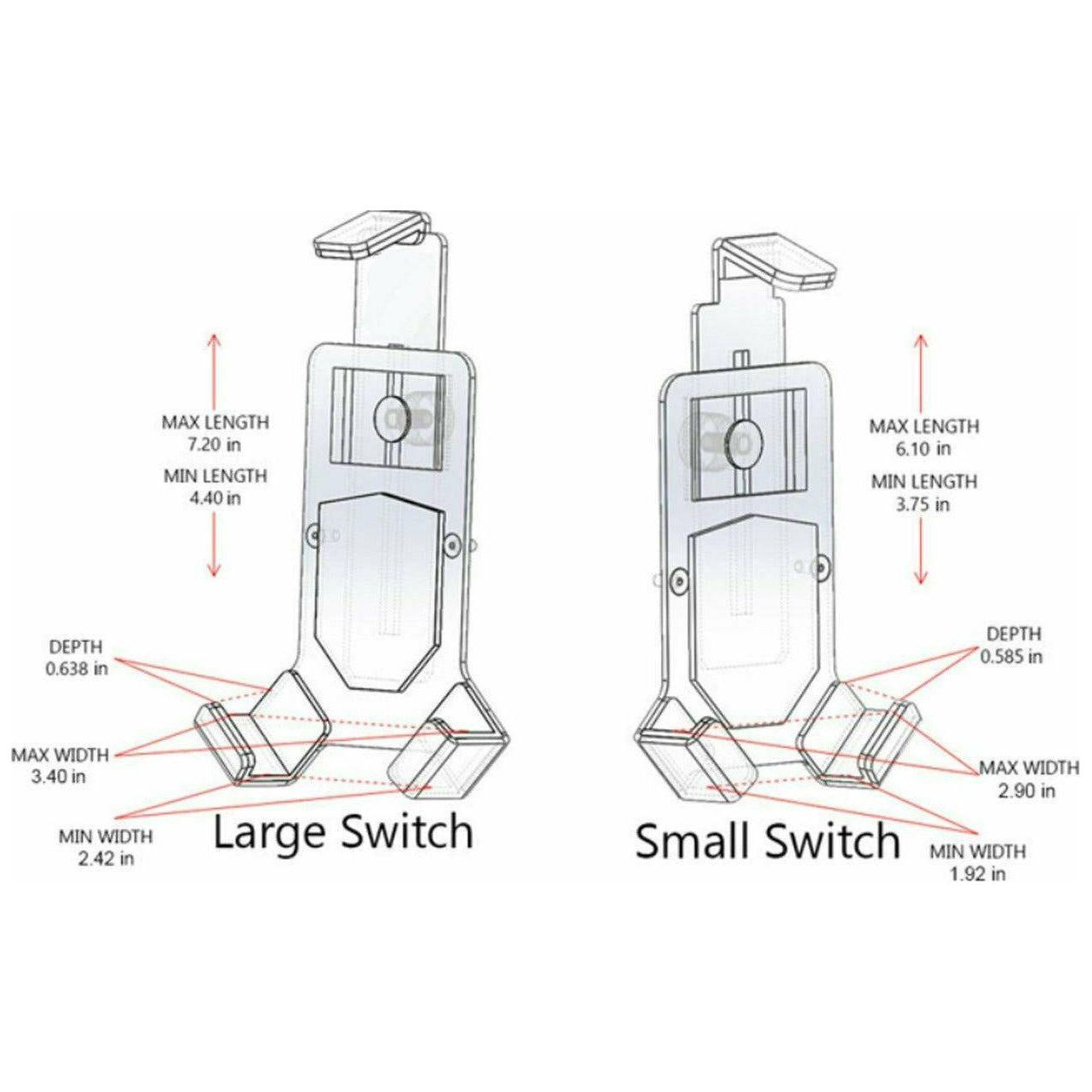 MAX LENGTH
7.20 in
MIN LENGTH
4.40 in

DEPTH
0.638 in

MAX WIDTH
3.40 in

MIN WIDTH
2.42 in

Large Switch

MAX LENGTH
6.10 in
MIN LENGTH
3.75 in

DEPTH
0.585 in

MAX WIDTH
2.90 in

MIN WIDTH
1.92 in

Small Switch