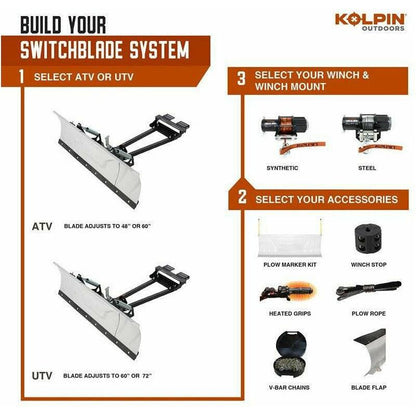 BUILD YOUR

SWITCHBLADE SYSTEM

KOLPIN OUTDOORS

1 SELECT ATV OR UTV

ATV BLADE ADJUSTS TO 48" OR 60"

UTV BLADE ADJUSTS TO 60" OR 72"

3 SELECT YOUR WINCH & WINCH MOUNT

SYNTHETIC

STEEL

2 SELECT YOUR ACCESSORIES

PLOW MARKER KIT

WINCH STOP

HEATED GRIPS

PLOW ROPE

V-BAR CHAINS

BLADE FLAP