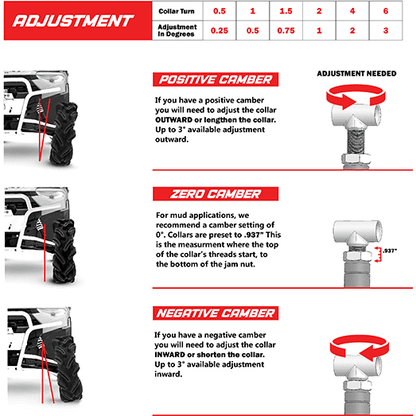 ADJUSTMENT

| Collar Turn | 0.5 | 1 | 1.5 | 2 | 4 | 6 |
|---|---|---|---|---|---|---|
| Adjustment In Degrees | 0.25 | 0.5 | 0.75 | 1 | 2 | 3 |

POSITIVE CAMBER

If you have a positive camber you will need to adjust the collar OUTWARD or lengthen the collar. Up to 3° available adjustment outward.

ADJUSTMENT NEEDED

ZERO CAMBER

For mud applications, we recommend a camber setting of 0°. Collars are preset to .937" This is the measurment where the top of the collar's threads start, to the bottom of the jam nut.

.937"

NEGATIVE CAMBER

If you have a negative camber you will need to adjust the collar INWARD or shorten the collar. Up to 3° available adjustment inward.