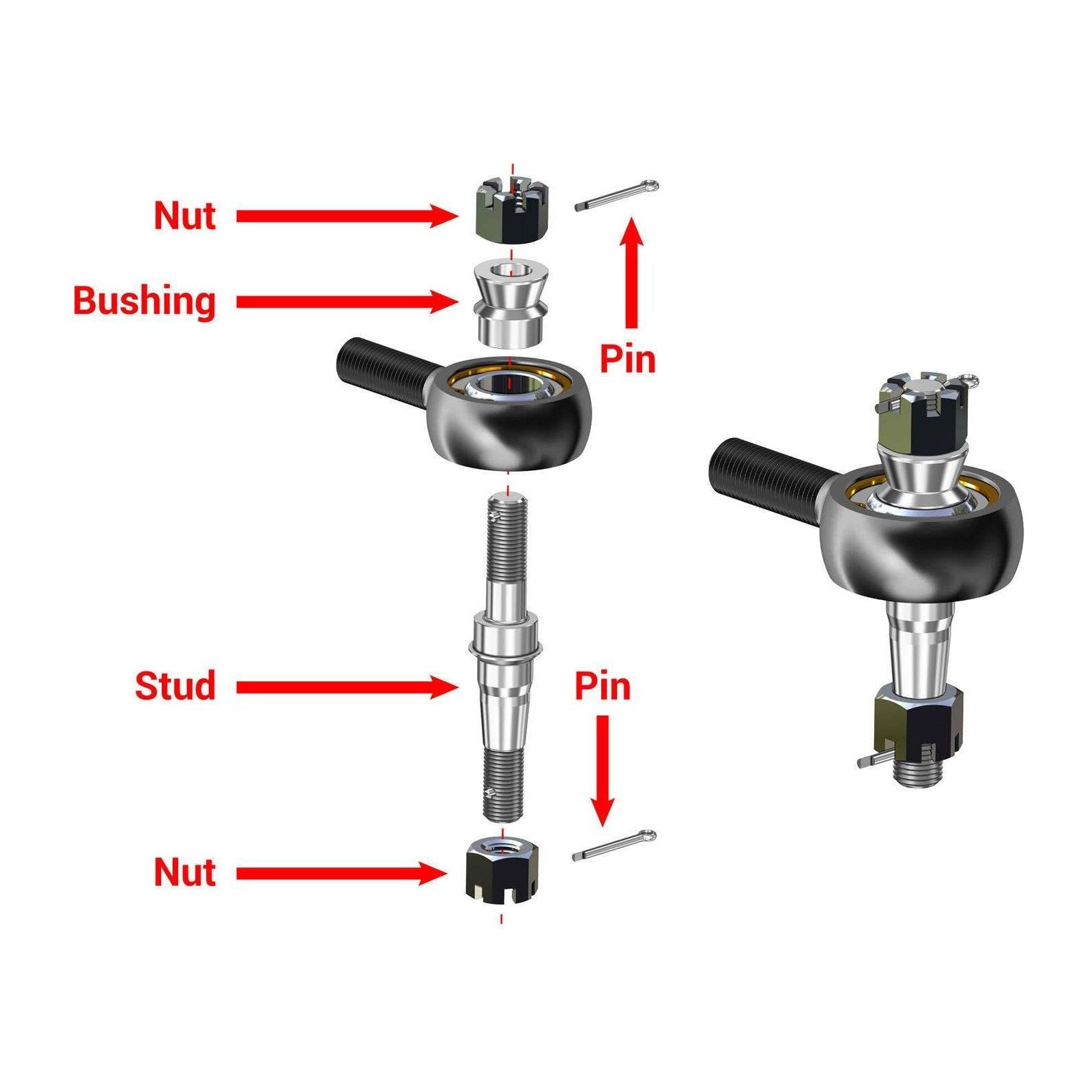 Nut

Bushing

Pin

Stud

Pin

Nut