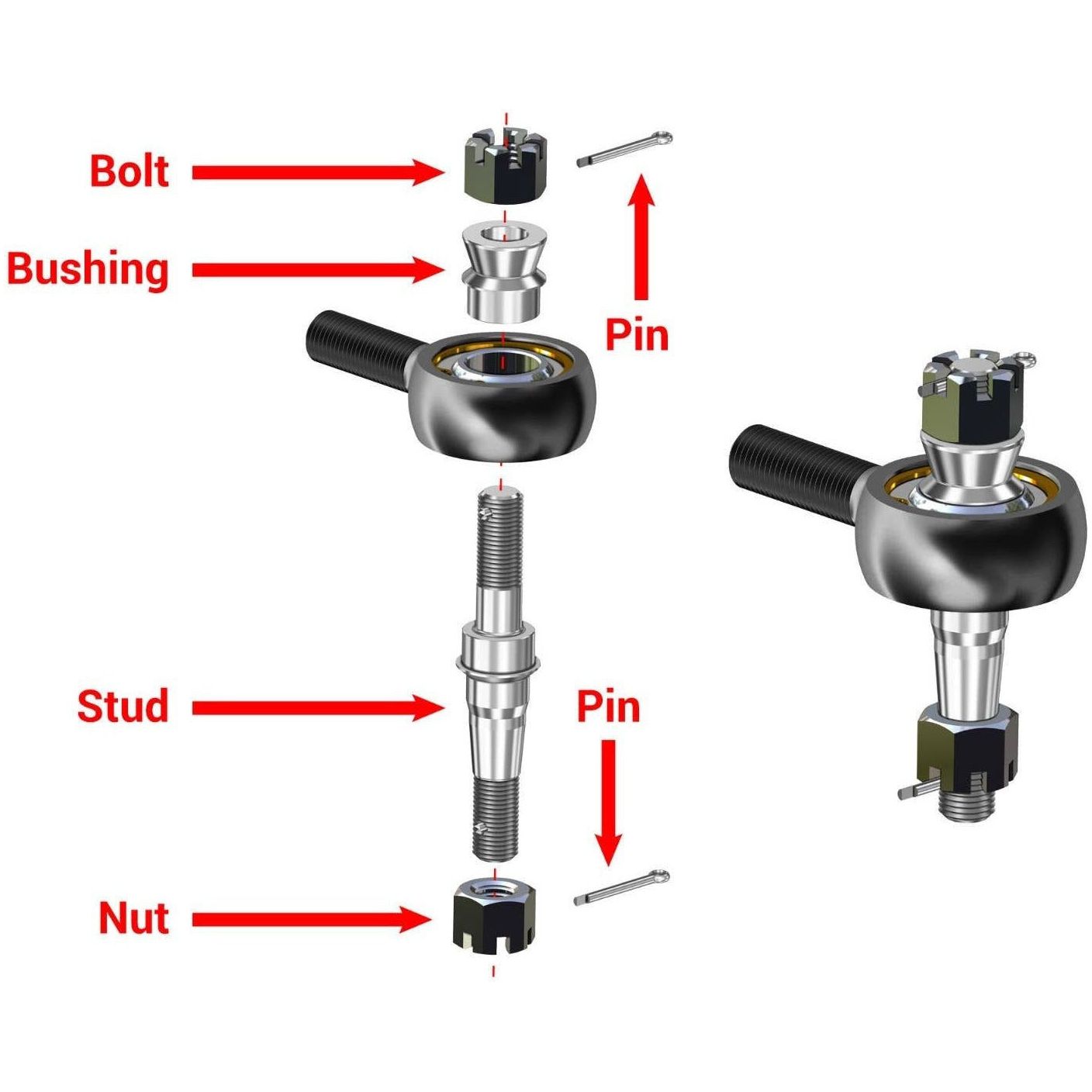 Bolt
Bushing
Pin
Stud
Pin
Nut