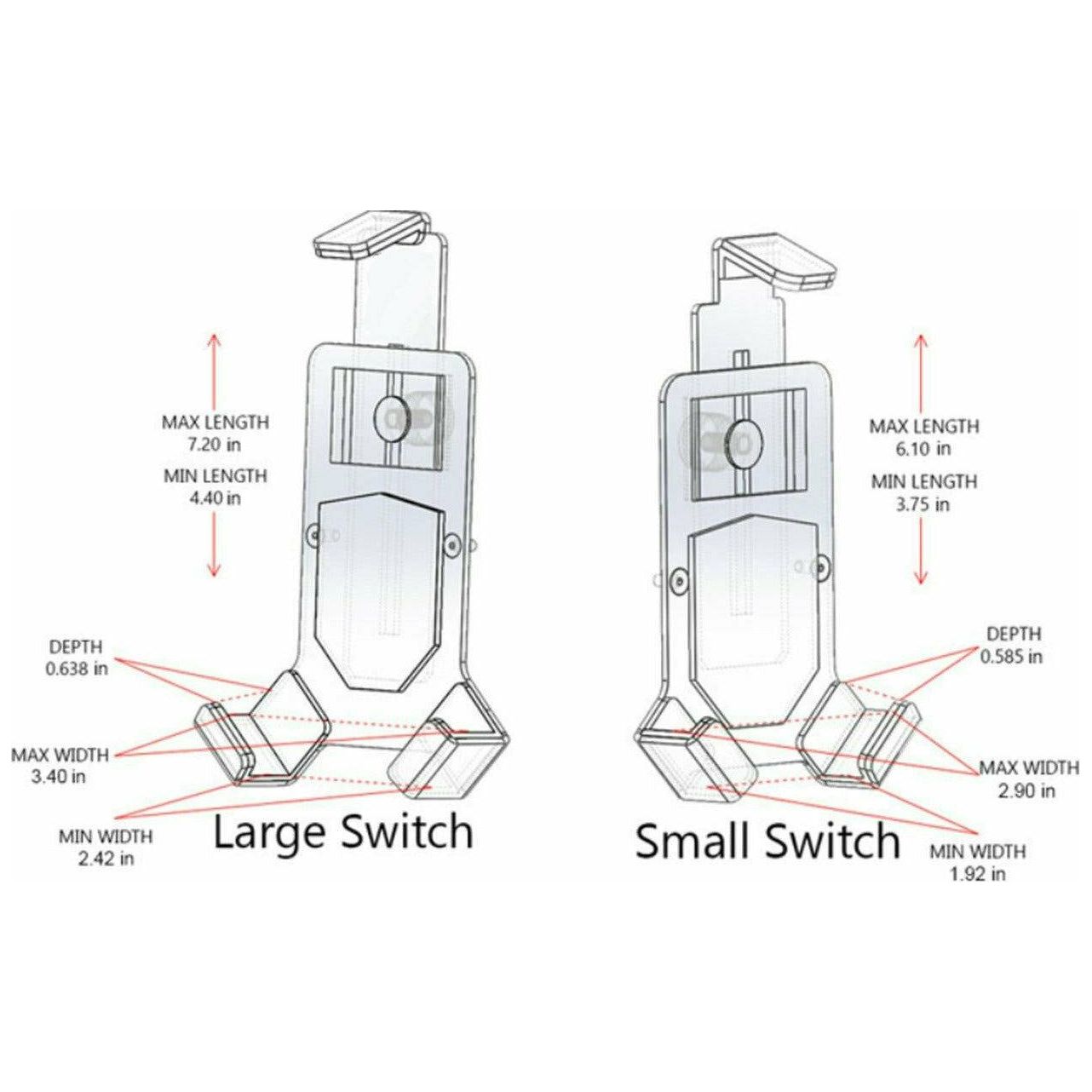 MAX LENGTH
7.20 in

MIN LENGTH
4.40 in

DEPTH
0.638 in

MAX WIDTH
3.40 in

MIN WIDTH
2.42 in

Large Switch

MAX LENGTH
6.10 in

MIN LENGTH
3.75 in

DEPTH
0.585 in

MAX WIDTH
2.90 in

MIN WIDTH
1.92 in

Small Switch