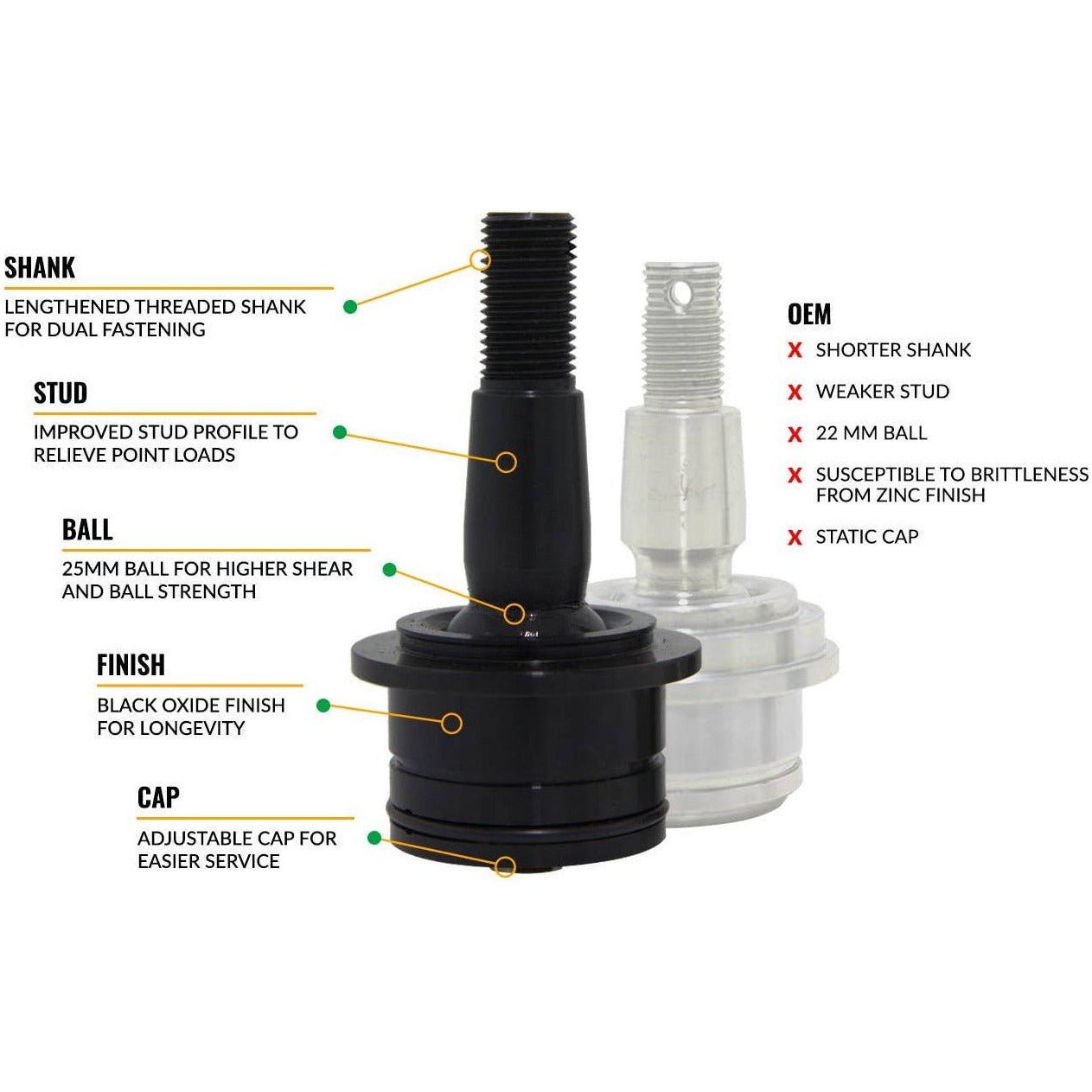 SHANK
LENGTHENED THREADED SHANK FOR DUAL FASTENING

STUD
IMPROVED STUD PROFILE TO RELIEVE POINT LOADS

BALL
25MM BALL FOR HIGHER SHEAR AND BALL STRENGTH

FINISH
BLACK OXIDE FINISH FOR LONGEVITY

CAP
ADJUSTABLE CAP FOR EASIER SERVICE

OEM
X SHORTER SHANK
X WEAKER STUD
X 22 MM BALL
X SUSCEPTIBLE TO BRITTLENESS FROM ZINC FINISH
X STATIC CAP