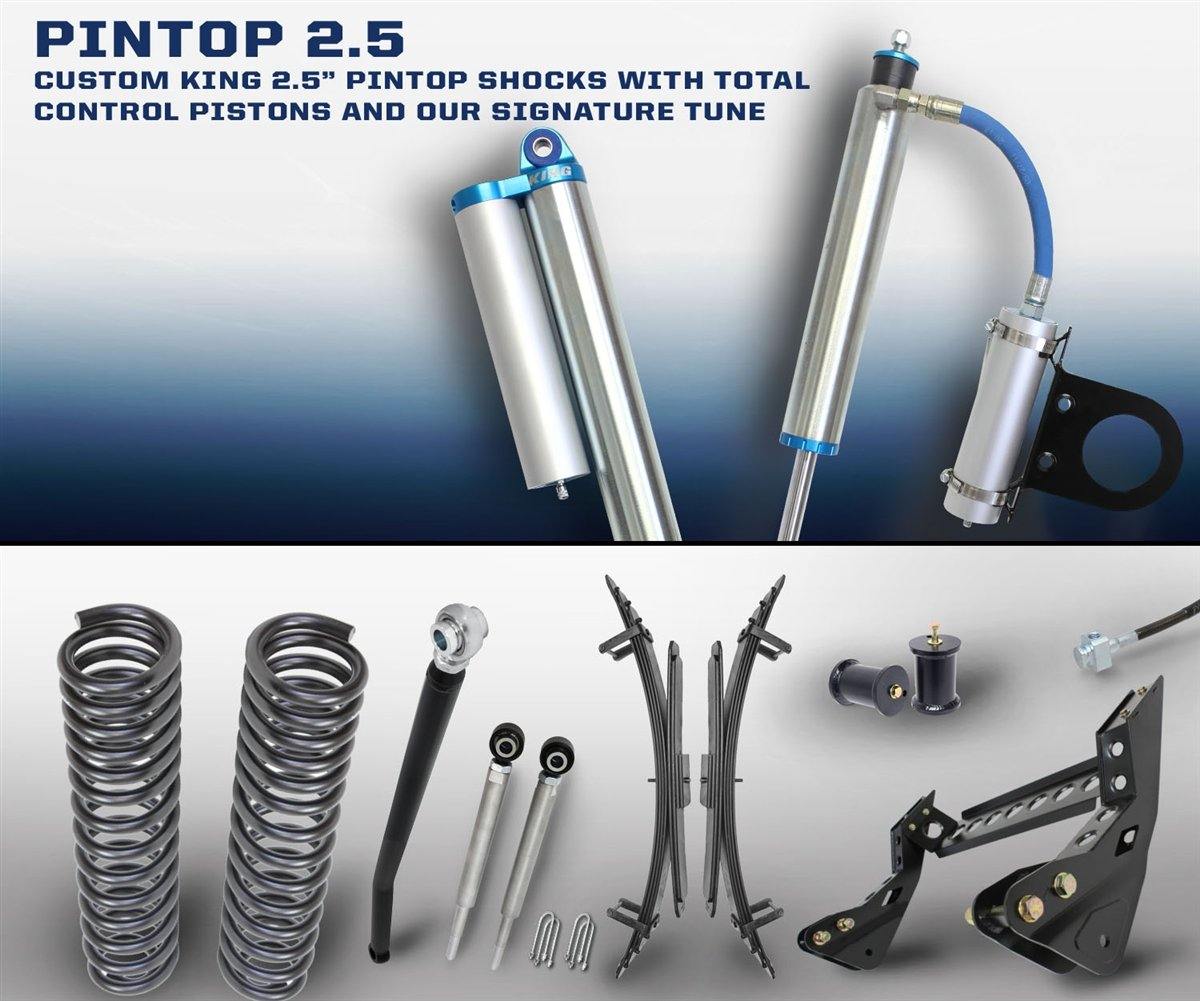 PINTOP 2.5
CUSTOM KING 2.5" PINTOP SHOCKS WITH TOTAL CONTROL PISTONS AND OUR SIGNATURE TUNE

KING